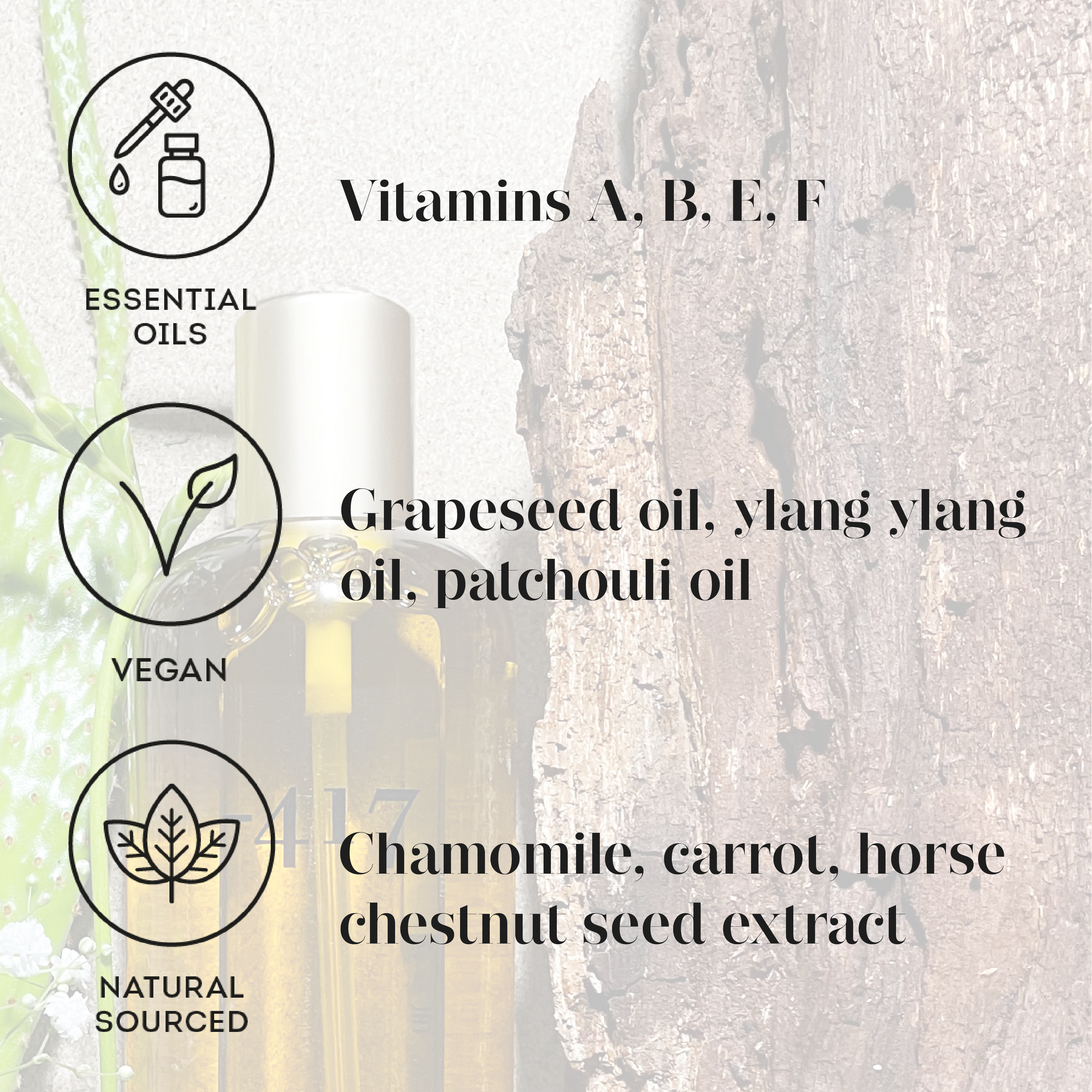 ESSENTIAL OILS

Vitamins A, B, E, F

VEGAN

Grapeseed oil, ylang ylang oil, patchouli oil

-417

NATURAL SOURCED

Chamomile, carrot, horse chestnut seed extract