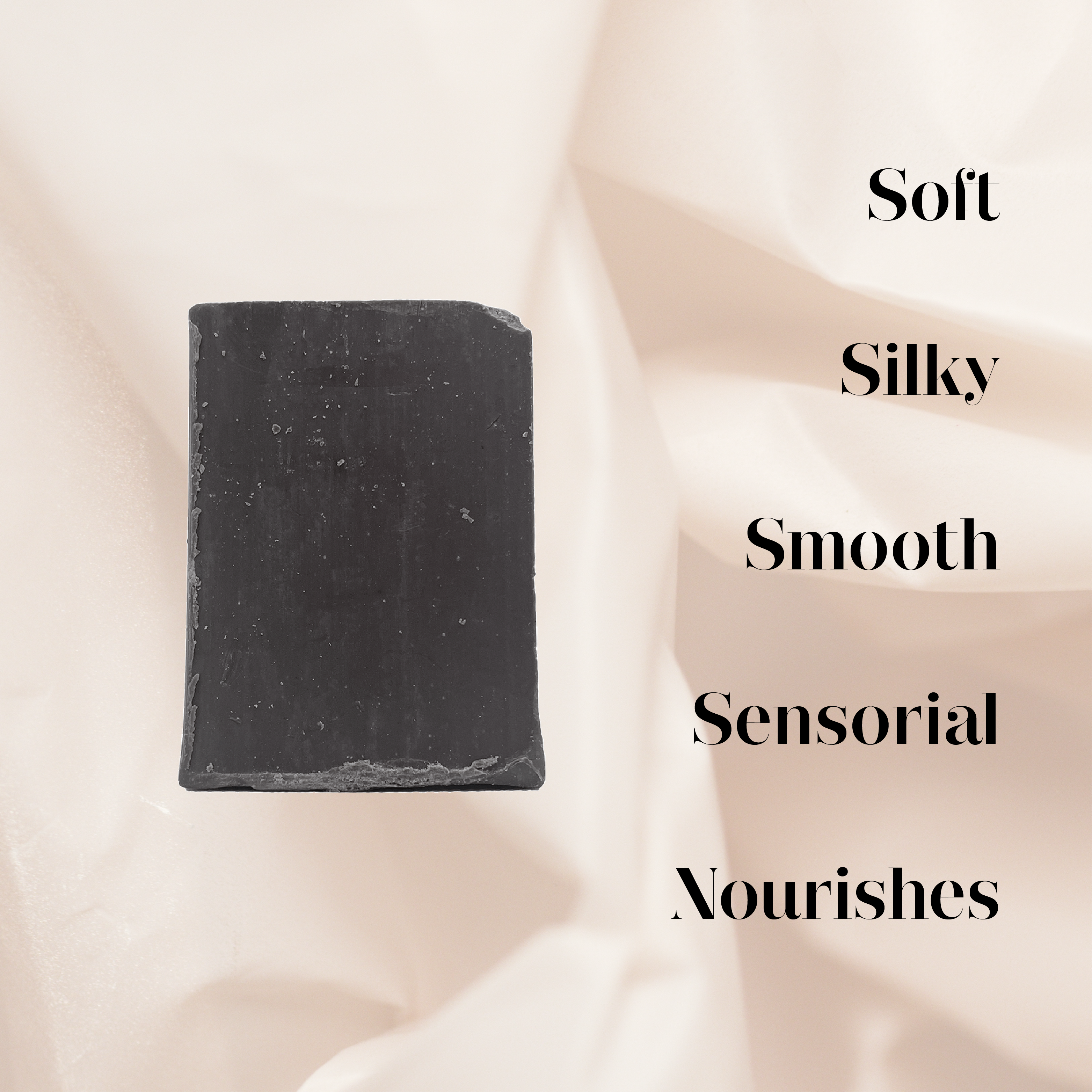 Soft

Silky

Smooth

Sensorial

Nourishes